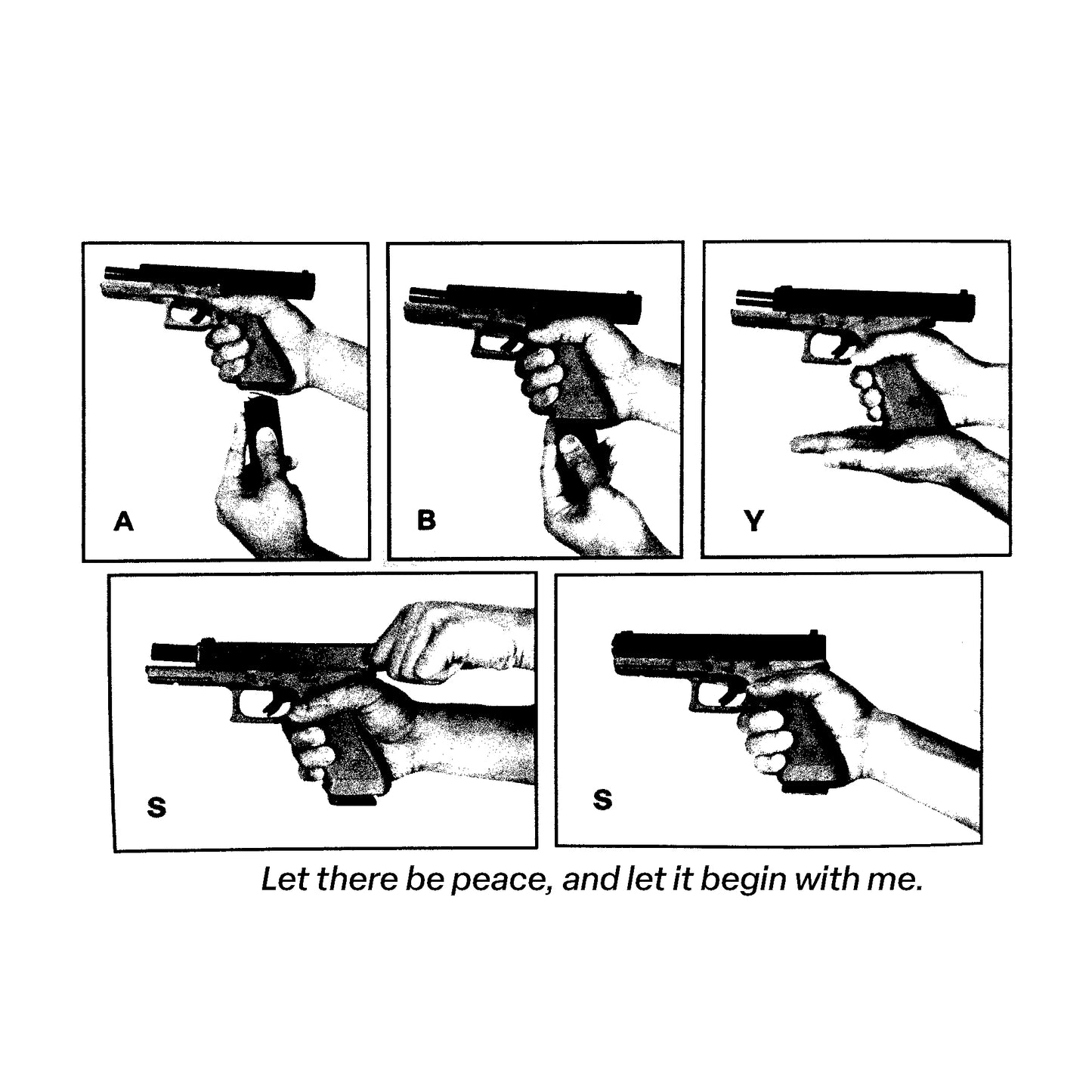 A

B

Y

S

S

Let there be peace, and let it begin with me.